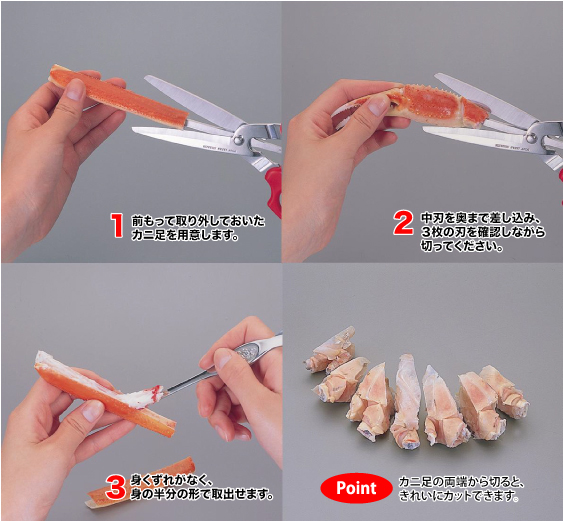 1 前もって取り外しておいたカニ足を用意します。

2 中刃を奥まで差し込み、3枚の刃を確認しながら切ってください。

3 身くずれがなく、身の半分の形で取出せます。

Point カニ足の両端から切ると、きれいにカットできます。